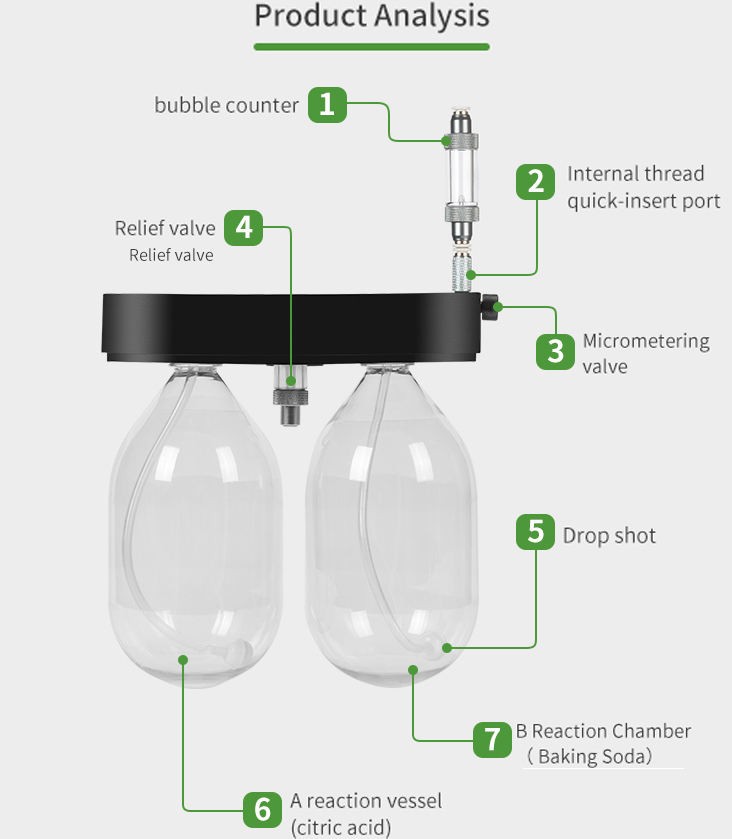 Product Analysis

bubble counter 1

2 Internal thread quick-insert port

Relief valve 4
Relief valve

3 Micrometering valve

5 Drop shot

7 B Reaction Chamber
（Baking Soda）

6 A reaction vessel
(citric acid)